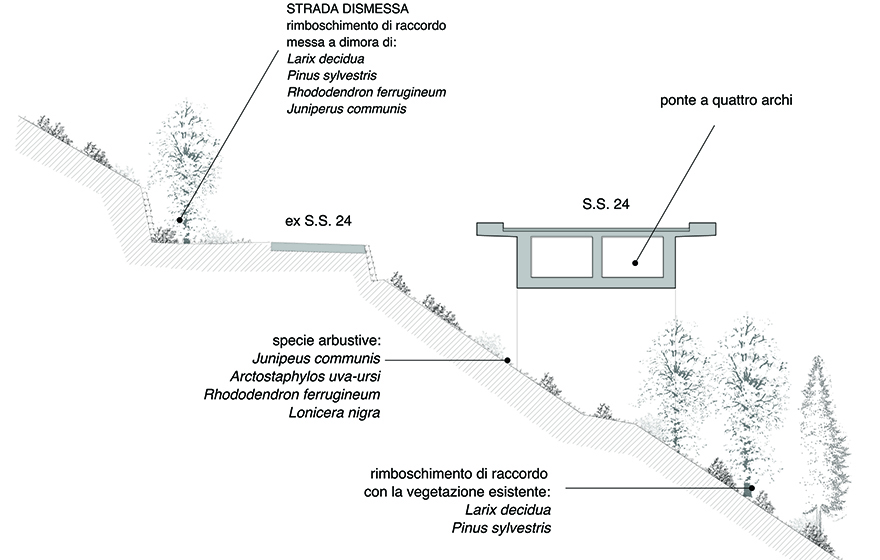 STRADA DISMESSA
rimboschimento di raccordo
messa a dimora di:
Larix decidua
Pinus sylvestris
Rhododendron ferrugineum
Juniperus communis

ponte a quattro archi

ex S.S. 24

S.S. 24

specie arbustive:
Junipeus communis
Arctostaphylos uva-ursi
Rhododendron ferrugineum
Lonicera nigra

rimboschimento di raccordo
con la vegetazione esistente:
Larix decidua
Pinus sylvestris